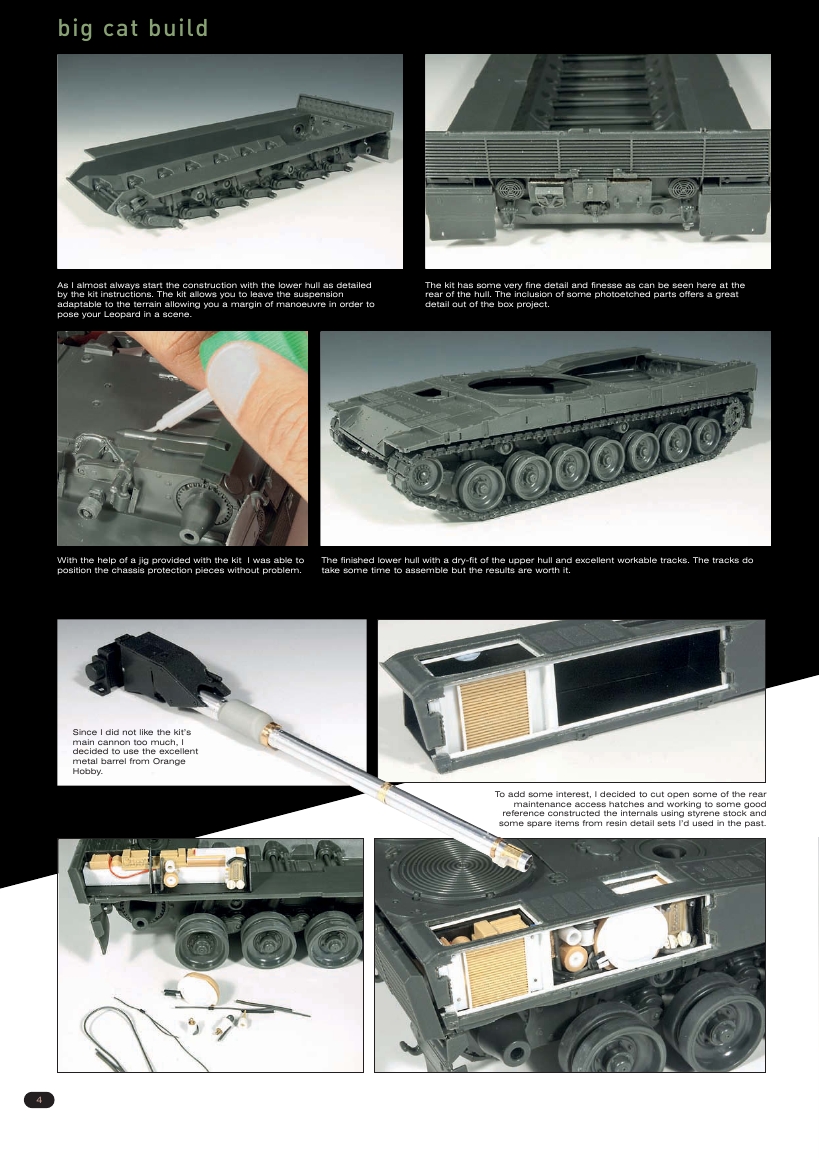 big cat build

As I almost always start the construction with the lower hull as detailed by the kit instructions. The kit allows you to leave the suspension adaptable to the terrain allowing you a margin of manoeuvre in order to pose your Leopard in a scene.

The kit has some very fine detail and finesse as can be seen here at the rear of the hull. The inclusion of some photoetched parts offers a great detail out of the box project.

With the help of a jig provided with the kit I was able to position the chassis protection pieces without problem.

The finished lower hull with a dry-fit of the upper hull and excellent workable tracks. The tracks do take some time to assemble but the results are worth it.

Since I did not like the kit's main cannon too much, I decided to use the excellent metal barrel from Orange Hobby.

To add some interest, I decided to cut open some of the rear maintenance access hatches and working to some good reference constructed the internals using styrene stock and some spare items from resin detail sets I'd used in the past.

4